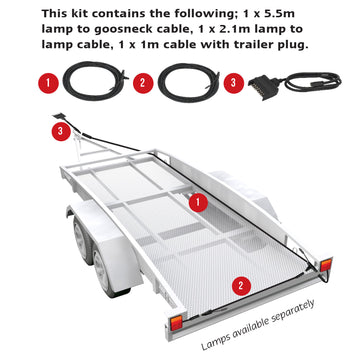 This kit contains the following; 1 x 5.5m lamp to goosneck cable, 1 x 2.1m lamp to lamp cable, 1 x 1m cable with trailer plug.

1

2

3

3

1

2

Lamps available separately