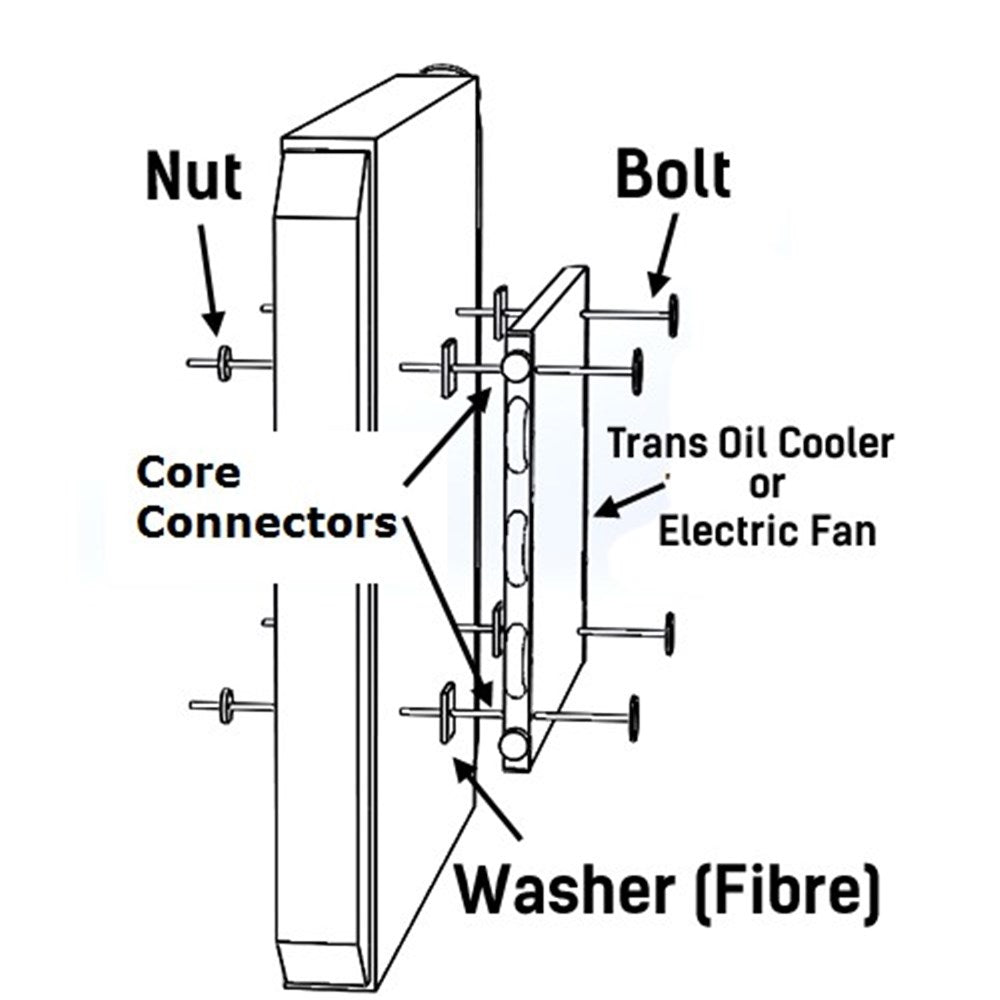 Nut

Bolt

Core Connectors

Trans Oil Cooler or Electric Fan

Washer (Fibre)