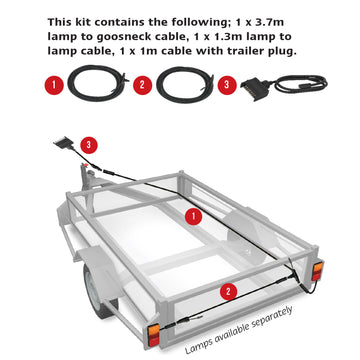 This kit contains the following; 1 x 3.7m lamp to goosneck cable, 1 x 1.3m lamp to lamp cable, 1 x 1m cable with trailer plug.

1
2
3

3
1
2
Lamps available separately