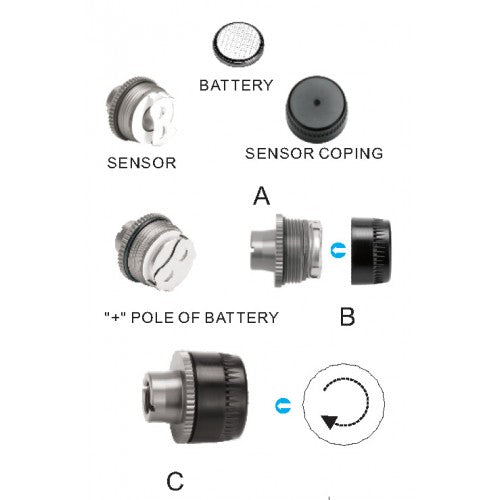 BATTERY

SENSOR

SENSOR COPING

A

"+" POLE OF BATTERY

B

C