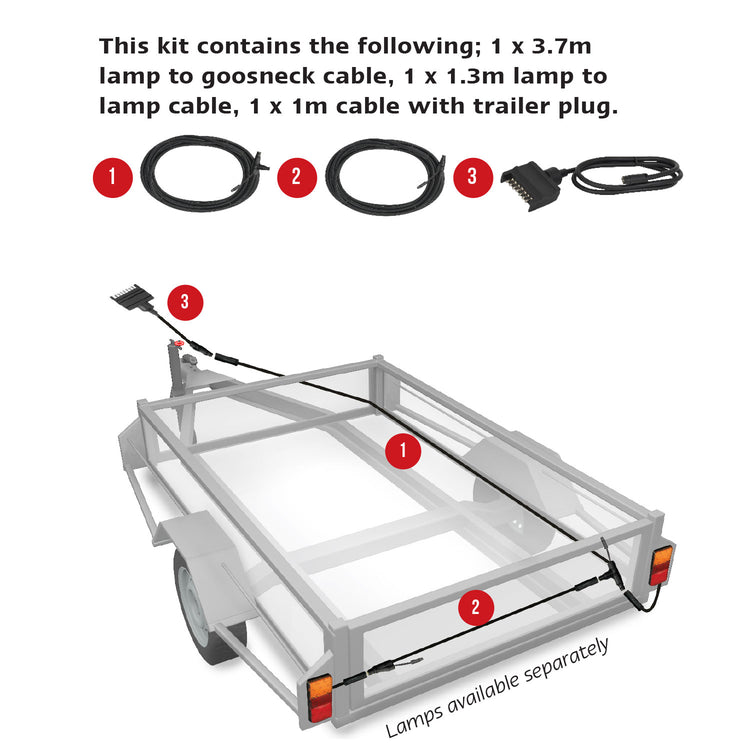 This kit contains the following; 1 x 3.7m lamp to goosneck cable, 1 x 1.3m lamp to lamp cable, 1 x 1m cable with trailer plug.

1
2
3

3
1
2
Lamps available separately